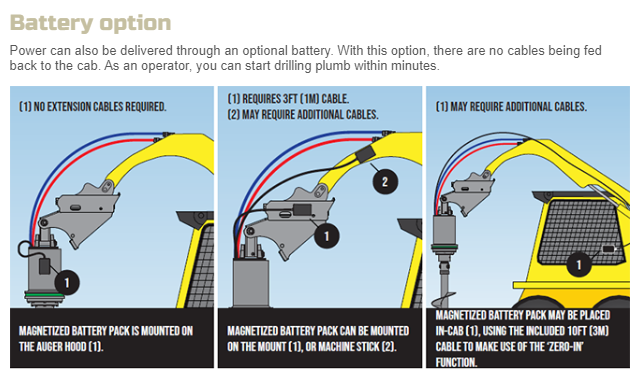 Battery option

Power can also be delivered through an optional battery. With this option, there are no cables being fed back to the cab. As an operator, you can start drilling plumb within minutes.

(1) NO EXTENSION CABLES REQUIRED.

1

MAGNETIZED BATTERY PACK IS MOUNTED ON THE AUGER HOOD (1).

(1) REQUIRES 3FT (1M) CABLE.
(2) MAY REQUIRE ADDITIONAL CABLES.

2

1

MAGNETIZED BATTERY PACK CAN BE MOUNTED ON THE MOUNT (1), OR MACHINE STICK (2).

(1) MAY REQUIRE ADDITIONAL CABLES.

1

MAGNETIZED BATTERY PACK MAY BE PLACED IN-CAB (1), USING THE INCLUDED 10FT (3M) CABLE TO MAKE USE OF THE 'ZERO-IN' FUNCTION.